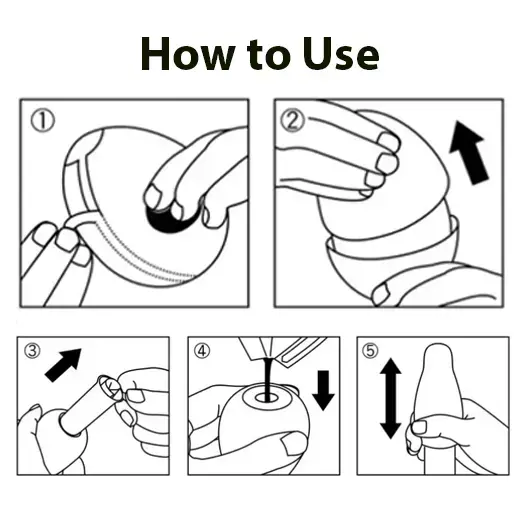 How to Use

①

②

③

④

⑤